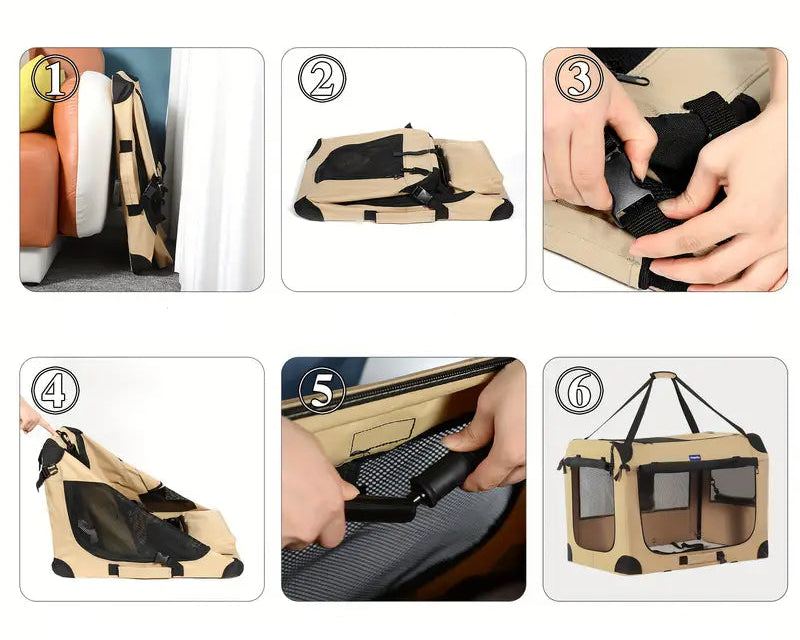 ①
②
③
④
⑤
⑥